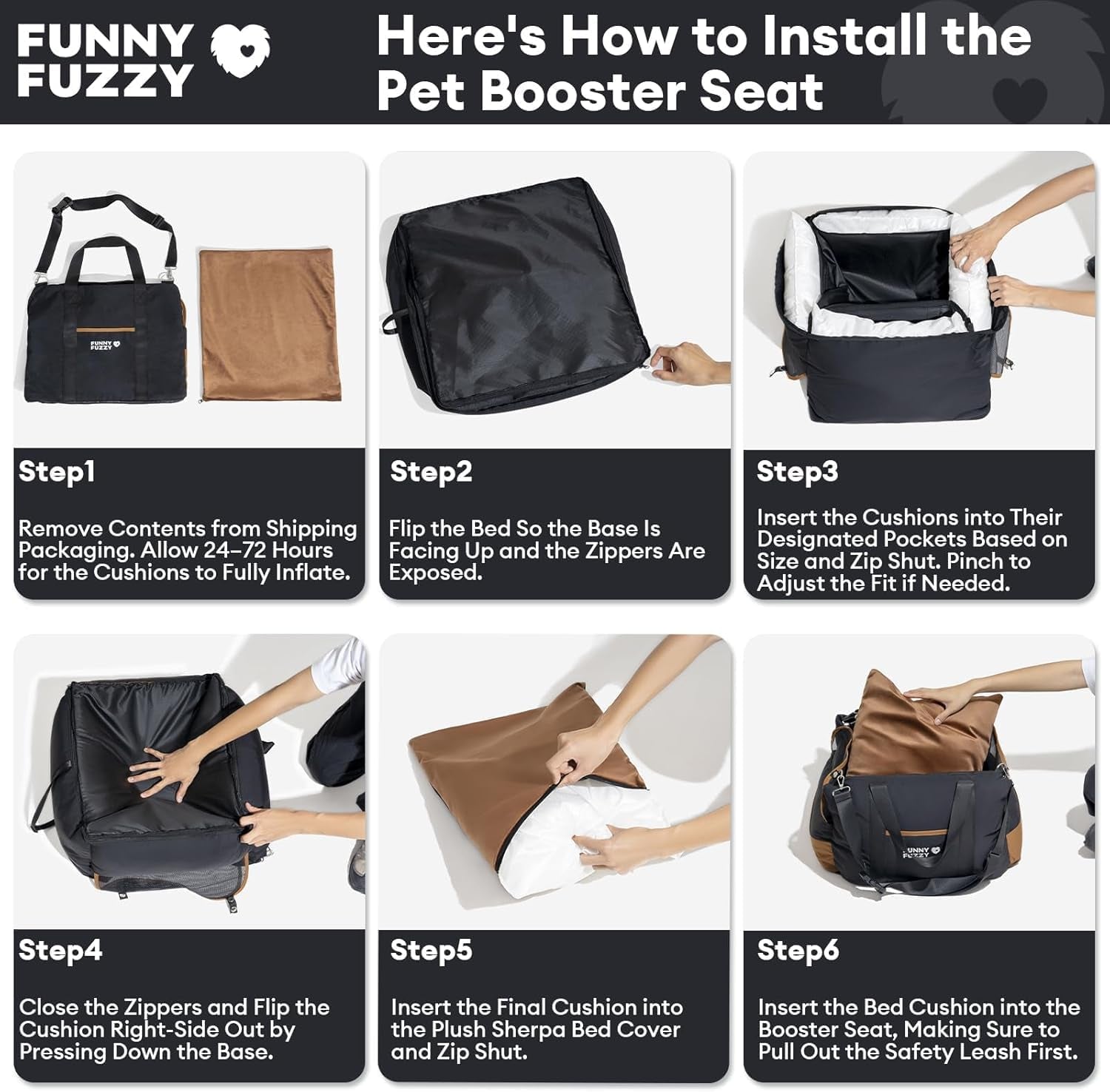 FUNNY FUZZY

Here's How to Install the Pet Booster Seat

FUNNY FUZZY

Step1

Remove Contents from Shipping Packaging. Allow 24–72 Hours for the Cushions to Fully Inflate.

Step2

Flip the Bed So the Base Is Facing Up and the Zippers Are Exposed.

Step3

Insert the Cushions into Their Designated Pockets Based on Size and Zip Shut. Pinch to Adjust the Fit if Needed.

Step4

Close the Zippers and Flip the Cushion Right-Side Out by Pressing Down the Base.

Step5

Insert the Final Cushion into the Plush Sherpa Bed Cover and Zip Shut.

FUNNY FUZZY

Step6

Insert the Bed Cushion into the Booster Seat, Making Sure to Pull Out the Safety Leash First.